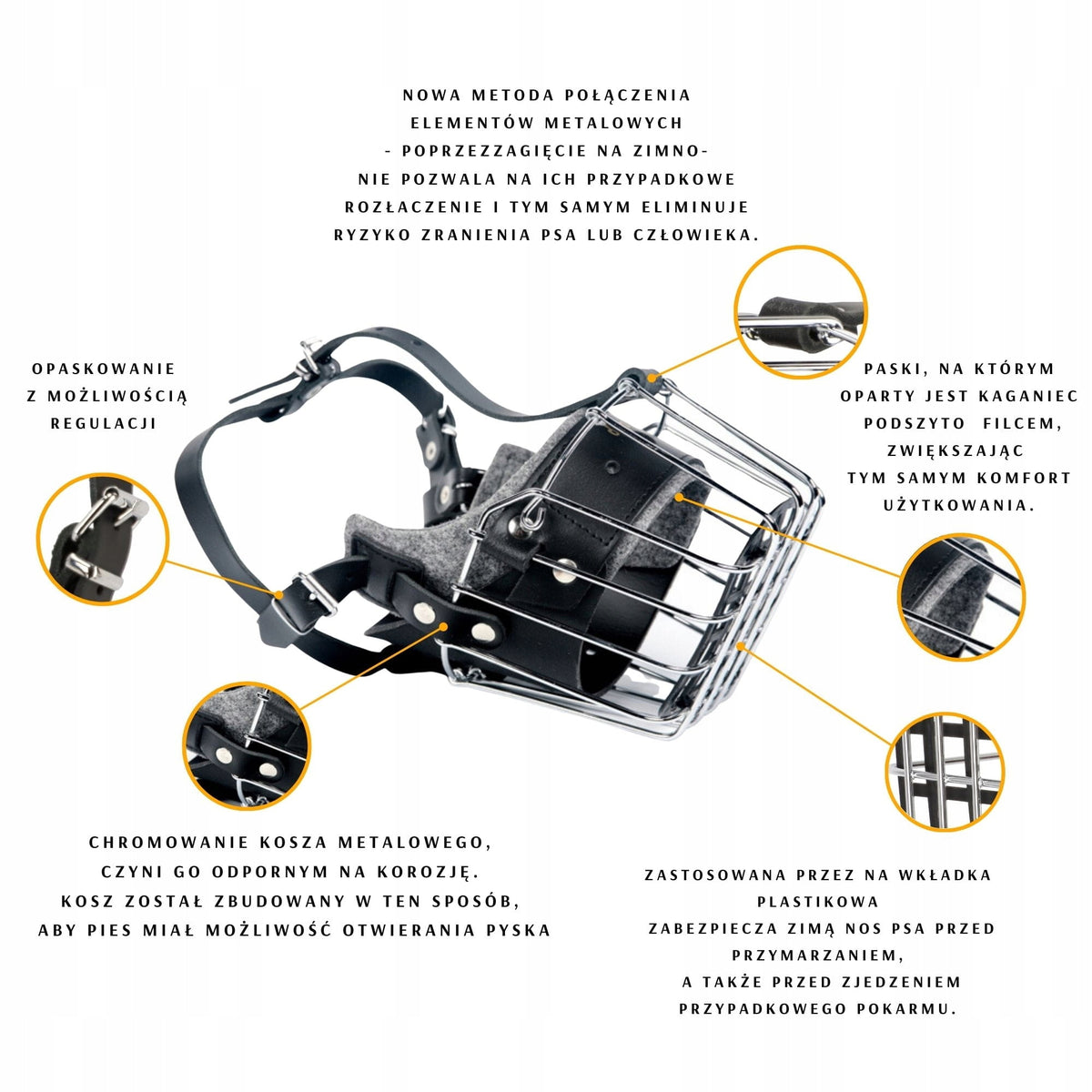 NOWA METODA POŁĄCZENIA
ELEMENTÓW METALOWYCH
- POPRZEZZAGIĘCIE NA ZIMNO-
NIE POZWALA NA ICH PRZYPADKOWE
ROZŁACZENIE I TYM SAMYM ELIMINUJE
RYZYKO ZRANIENIA PSA LUB CZŁOWIEKA.

OPASKOWANIE
Z MOŻLIWOŚCIĄ
REGULACJI

PASKI, NA KTÓRYM
OPARTY JEST KAGANIEC
PODSZYTO FILCEM,
ZWIĘKSZAJĄC
TYM SAMYM KOMFORT
UŻYTKOWANIA.

CHROMOWANIE KOSZA METALOWEGO,
CZYNI GO ODPORNYM NA KOROZJĘ.
KOSZ ZOSTAŁ ZBUDOWANY W TEN SPOSÓB,
ABY PIES MIAŁ MOŻLIWOŚĆ OTWIERANIA PYSKA

ZASTOSOWANA PRZEZ NA WKŁADKA
PLASTIKOWA
ZABEZPIECZA ZIMĄ NOS PSA PRZED
PRZYMARZANIEM,
A TAKŻE PRZED ZJEDZENIEM
PRZYPADKOWEGO POKARMU.